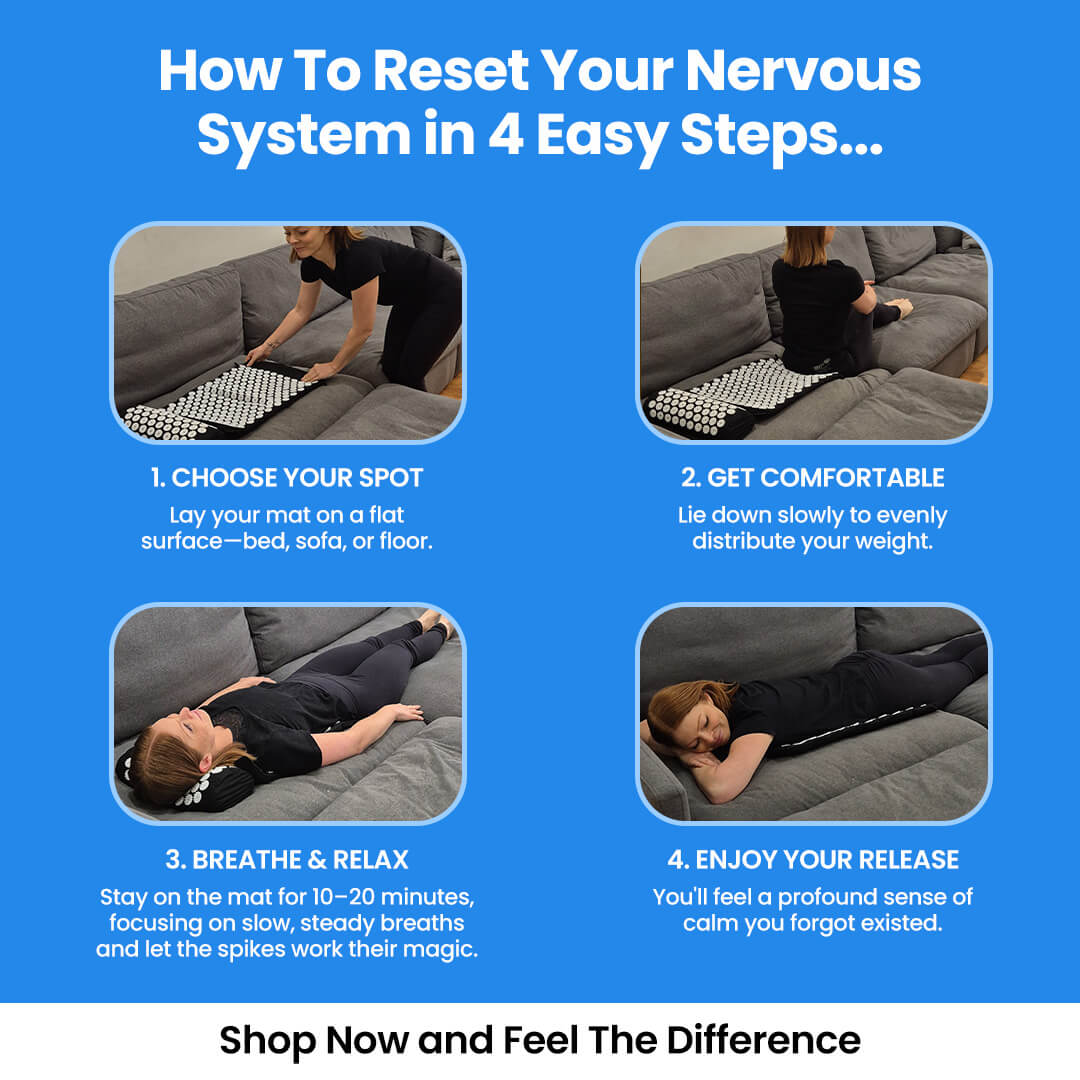 How To Reset Your Nervous System in 4 Easy Steps...

1. CHOOSE YOUR SPOT
Lay your mat on a flat surface—bed, sofa, or floor.

2. GET COMFORTABLE
Lie down slowly to evenly distribute your weight.

3. BREATHE & RELAX
Stay on the mat for 10–20 minutes, focusing on slow, steady breaths and let the spikes work their magic.

4. ENJOY YOUR RELEASE
You'll feel a profound sense of calm you forgot existed.

Shop Now and Feel The Difference